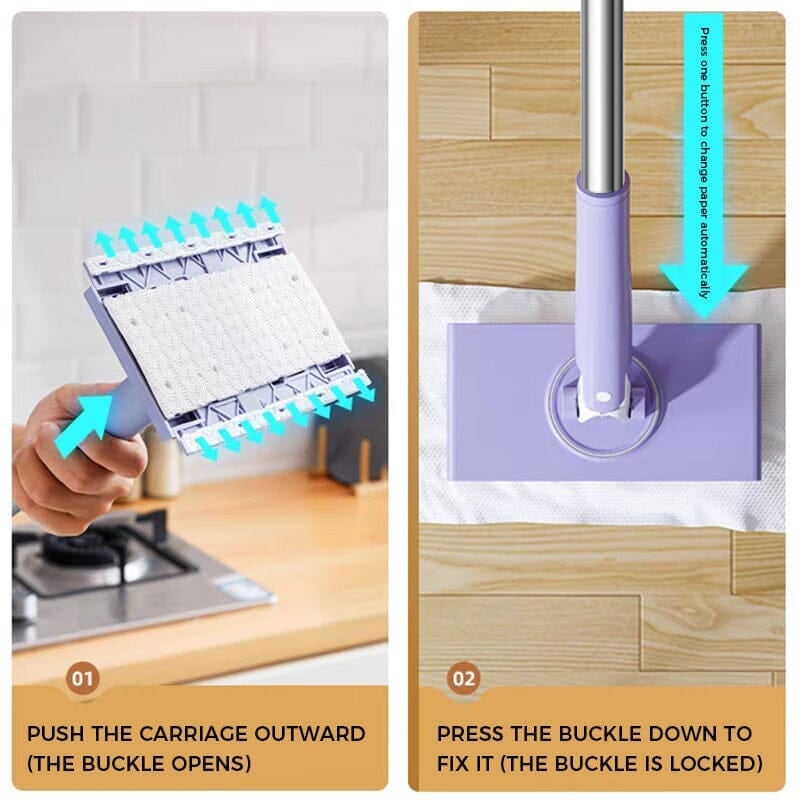 01

PUSH THE CARRIAGE OUTWARD (THE BUCKLE OPENS)

Press one button to change paper automatically

02

PRESS THE BUCKLE DOWN TO FIX IT (THE BUCKLE IS LOCKED)